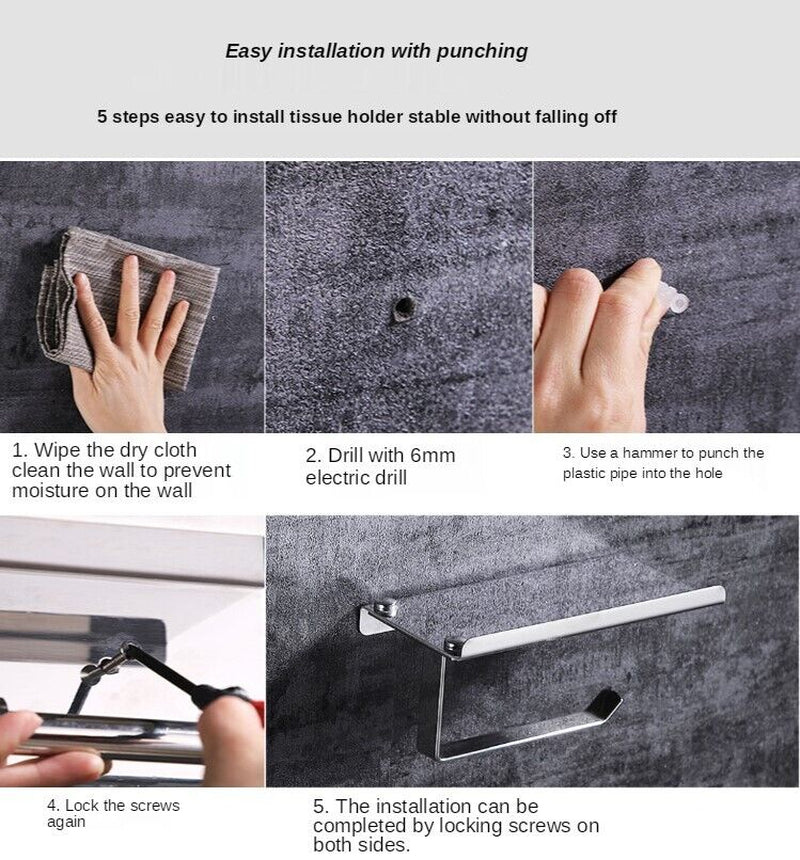 Easy installation with punching

5 steps easy to install tissue holder stable without falling off

1. Wipe the dry cloth clean the wall to prevent moisture on the wall

2. Drill with 6mm electric drill

3. Use a hammer to punch the plastic pipe into the hole

4. Lock the screws again

5. The installation can be completed by locking screws on both sides.